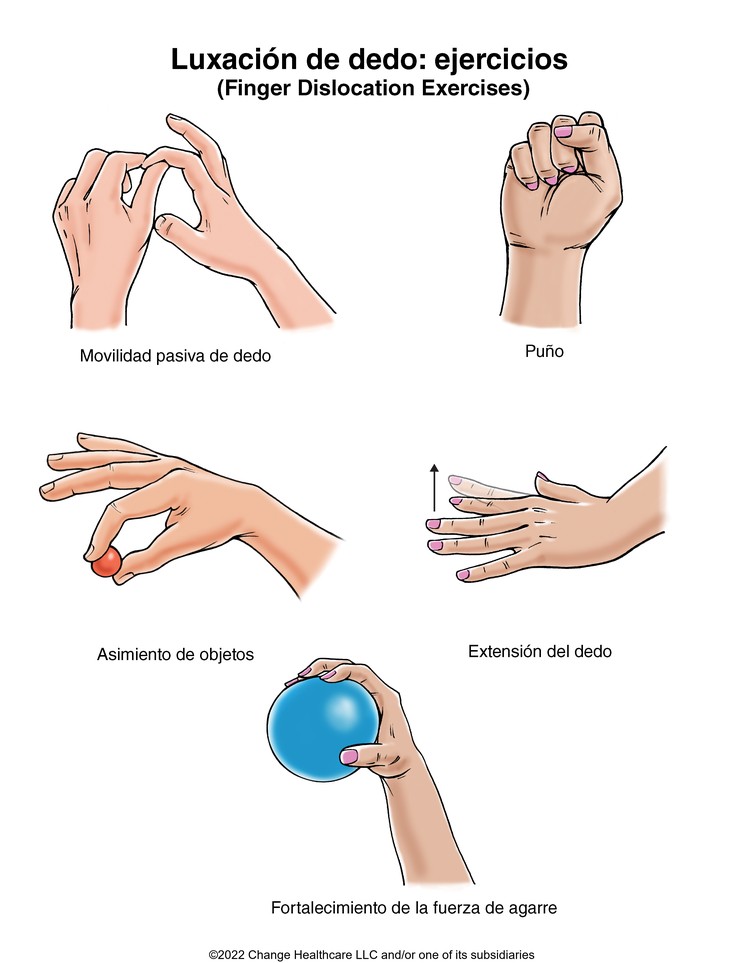 Luxación de dedo: ejercicios
(Finger Dislocation Exercises)

Movilidad pasiva de dedo

Puño

Asimiento de objetos

Extensión del dedo

Fortalecimiento de la fuerza de agarre

©2022 Change Healthcare LLC and/or one of its subsidiaries