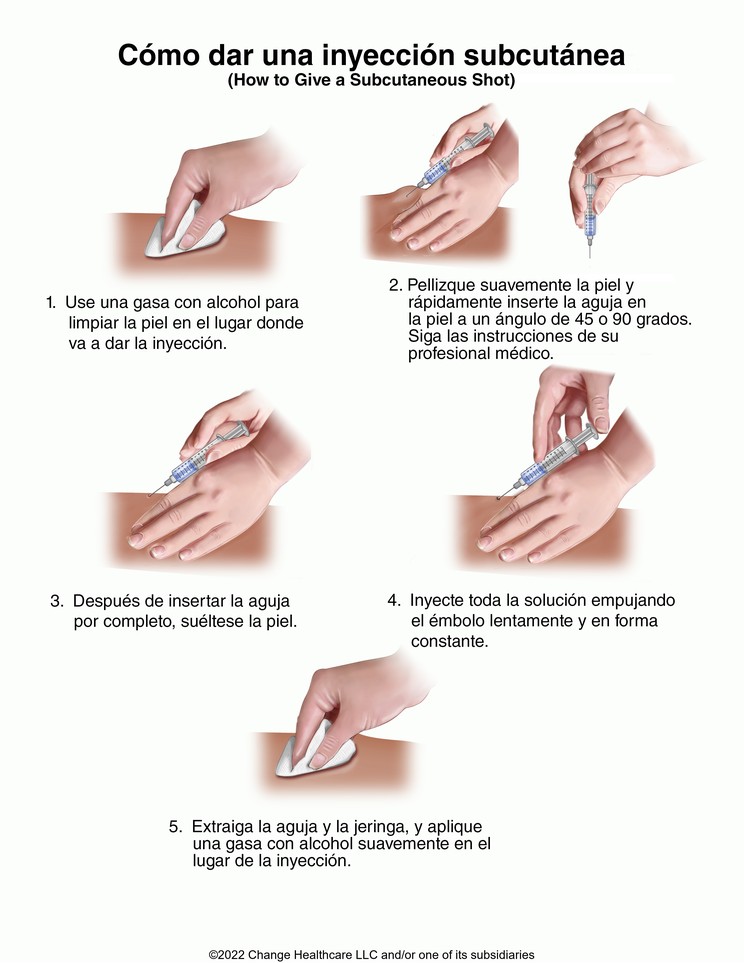 Cómo dar una inyección subcutánea
(How to Give a Subcutaneous Shot)

1. Use una gasa con alcohol para limpiar la piel en el lugar donde va a dar la inyección.

2. Pellizque suavemente la piel y rápidamente inserte la aguja en la piel a un ángulo de 45 o 90 grados. Siga las instrucciones de su profesional médico.

3. Después de insertar la aguja por completo, suéltese la piel.

4. Inyecte toda la solución empujando el émbolo lentamente y en forma constante.

5. Extraiga la aguja y la jeringa, y aplique una gasa con alcohol suavemente en el lugar de la inyección.

©2022 Change Healthcare LLC and/or one of its subsidiaries